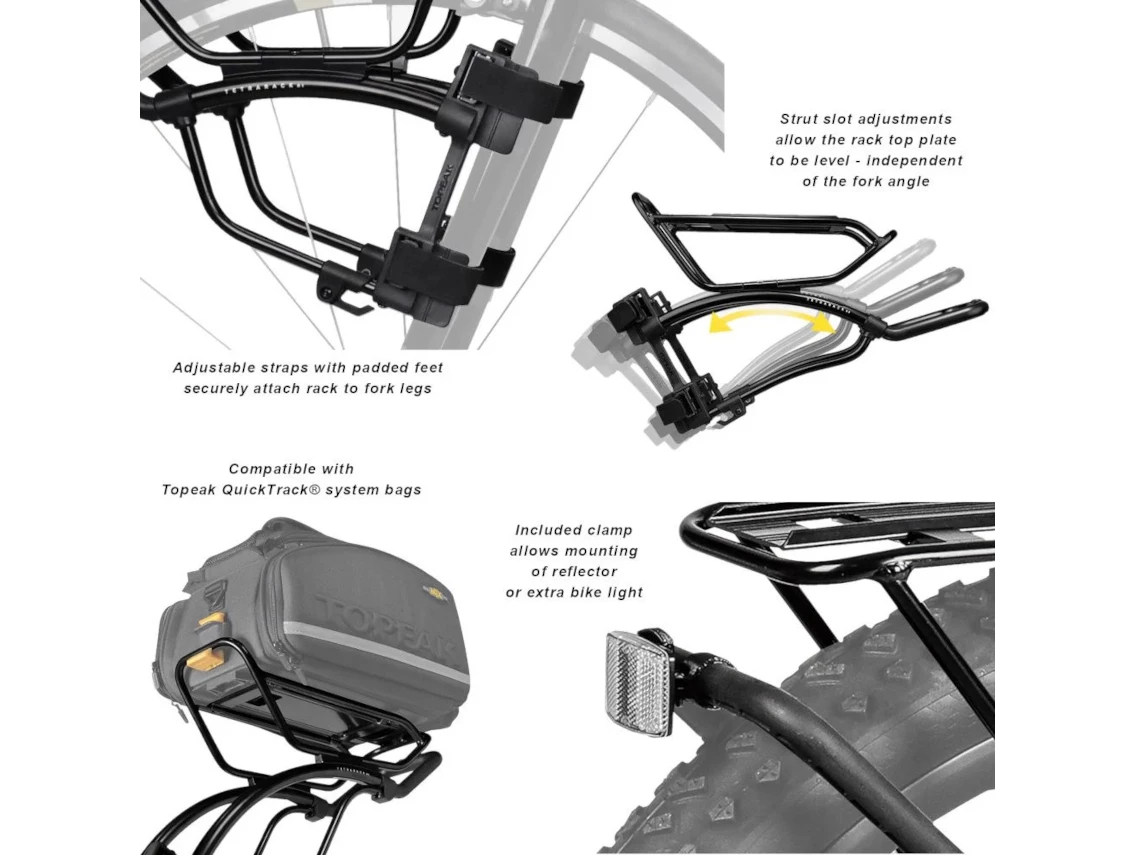 TETRARACK

TOPEAK

Strut slot adjustments allow the rack top plate to be level - independent of the fork angle

TETRARACK

Adjustable straps with padded feet securely attach rack to fork legs

Compatible with Topeak QuickTrack® system bags

TOPEAK

TETRARACK

Included clamp allows mounting of reflector or extra bike light